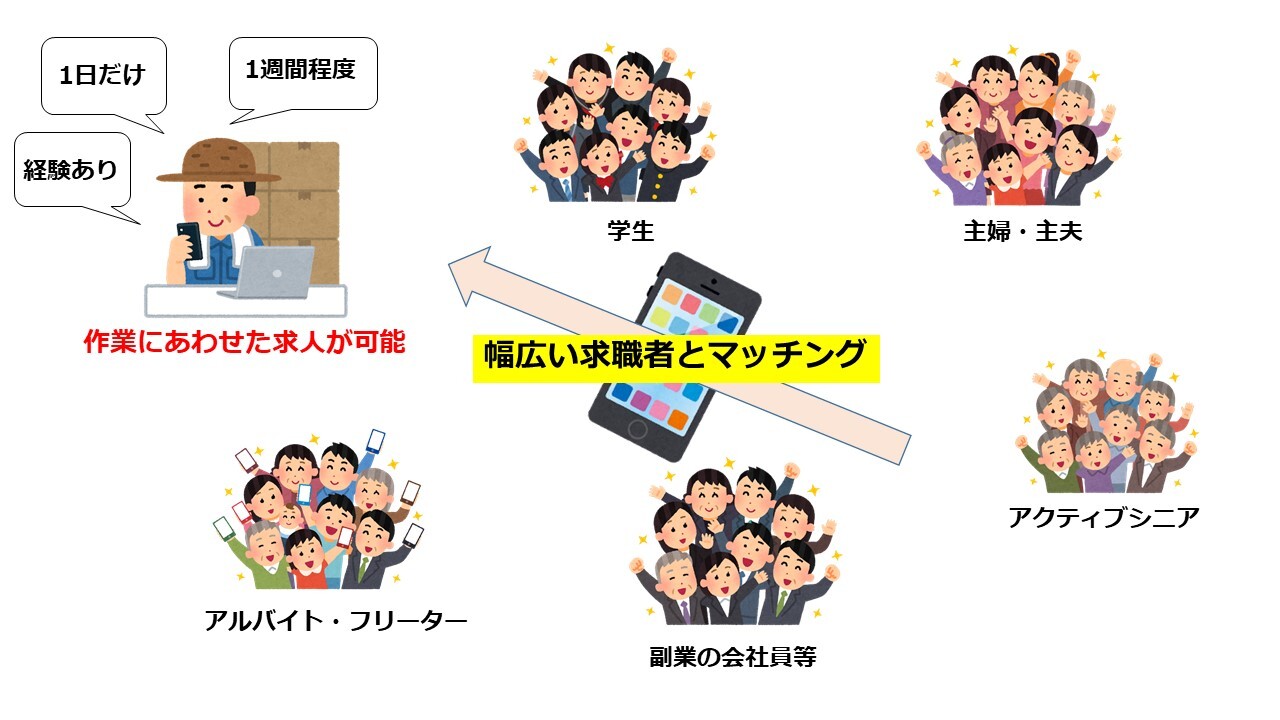 1日だけ

1週間程度

経験あり

作業にあわせた求人が可能

学生

主婦・主夫

幅広い求職者とマッチング

アクティブシニア

アルバイト・フリーター

副業の会社員等